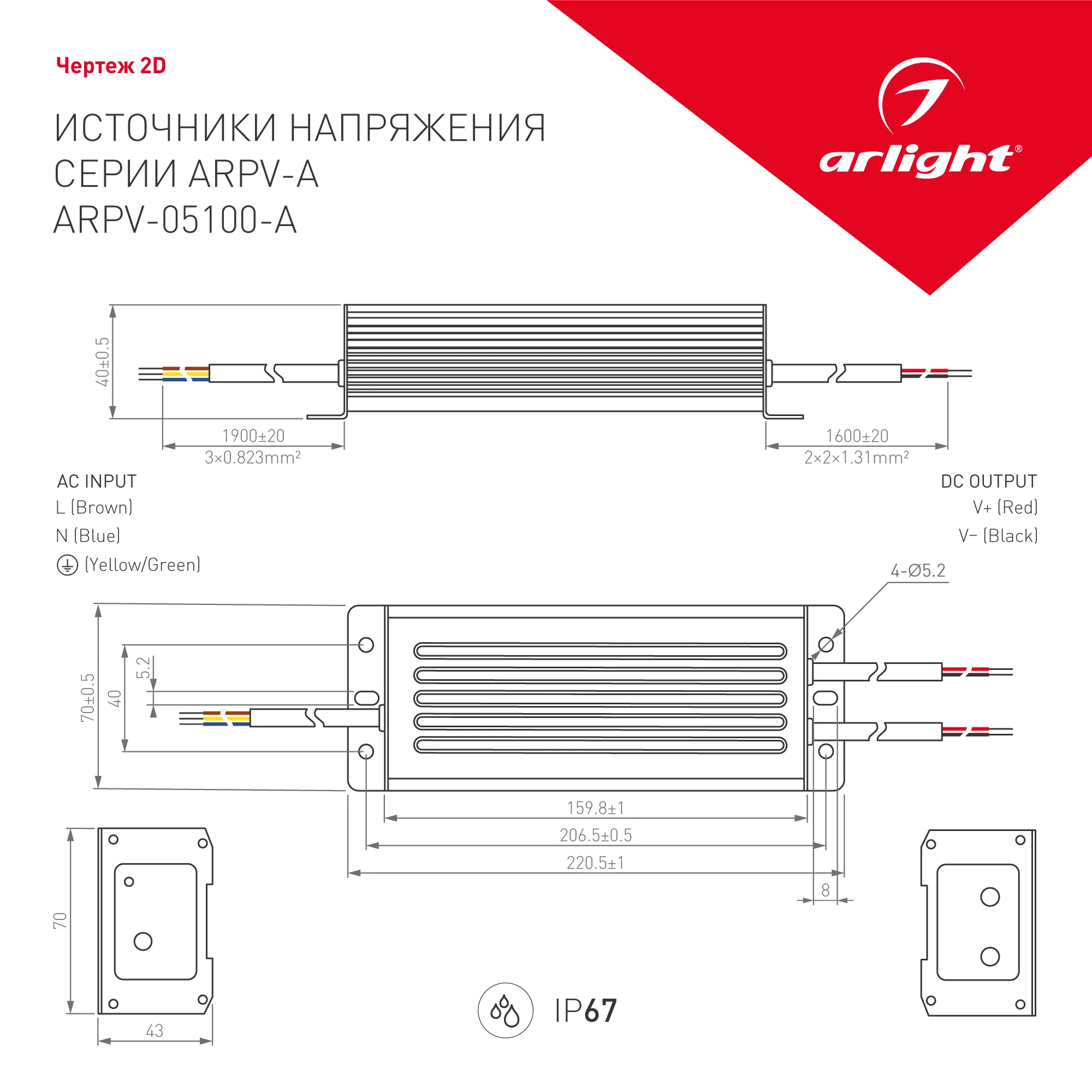 Чертеж 2D

ИСТОЧНИКИ НАПРЯЖЕНИЯ СЕРИИ ARPV-A
ARPV-05100-A

arlight®

40±0.5

1900±20
3×0.823mm²

1600±20
2×2×1.31mm²

AC INPUT
L (Brown)
N (Blue)
(Yellow/Green)

DC OUTPUT
V+ (Red)
V– (Black)

4-Ø5.2

70±0.5
40
5.2

159.8±1
206.5±0.5
220.5±1
8

70
43

IP67