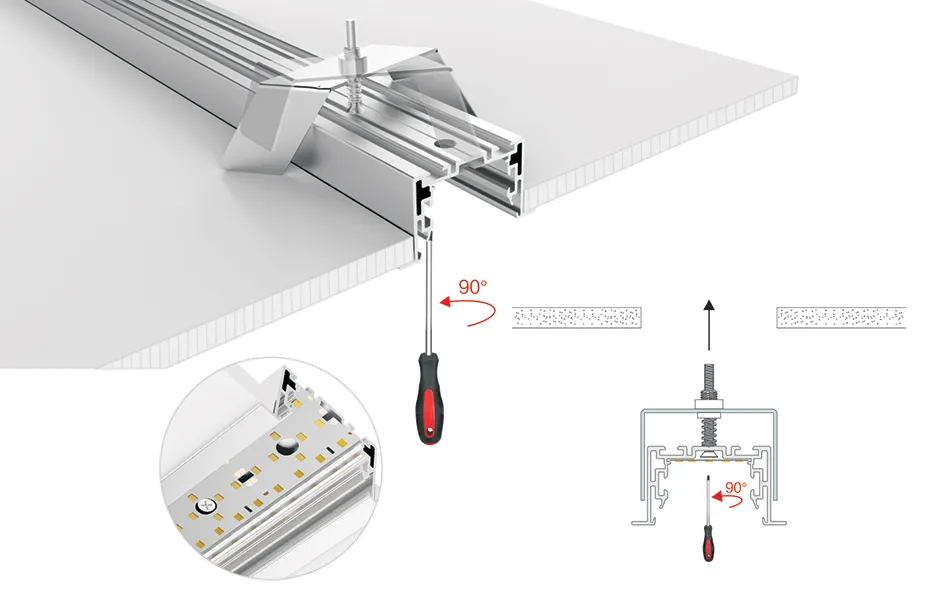 90°

90°